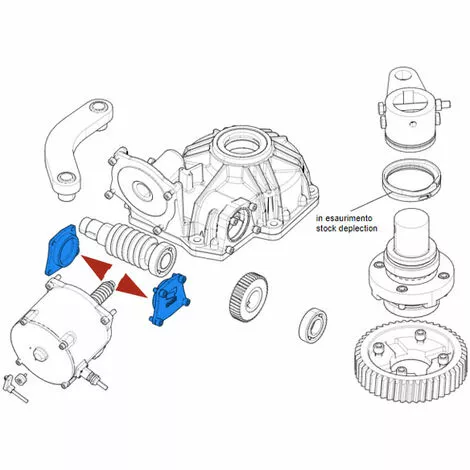 in esaurimento
stock deplection