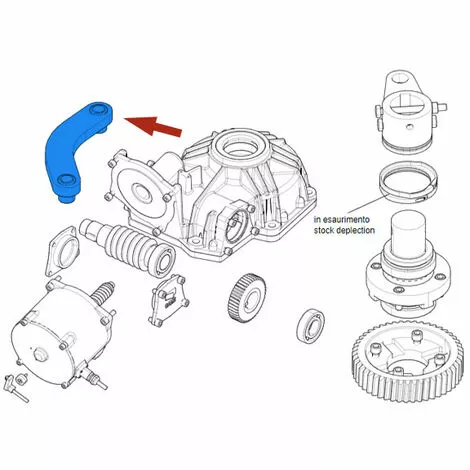 in esaurimento
stock deplection