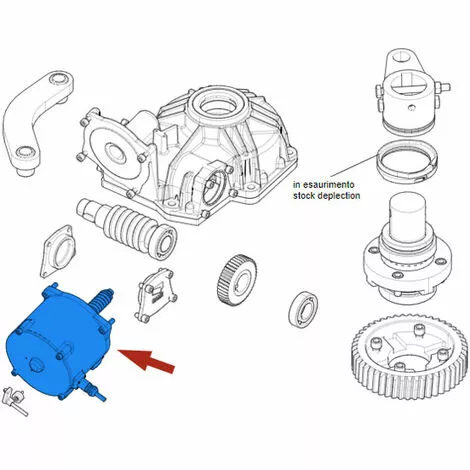 in esaurimento
stock deplection