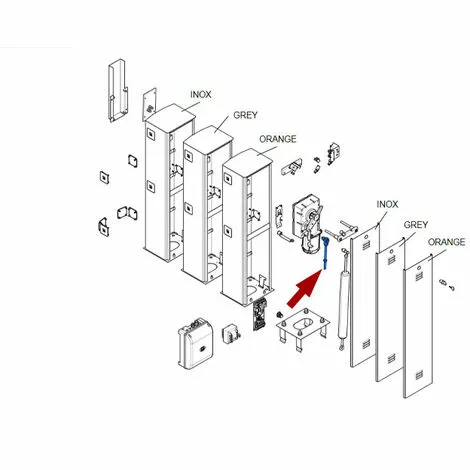 INOX
GREY
ORANGE
INOX
GREY
ORANGE