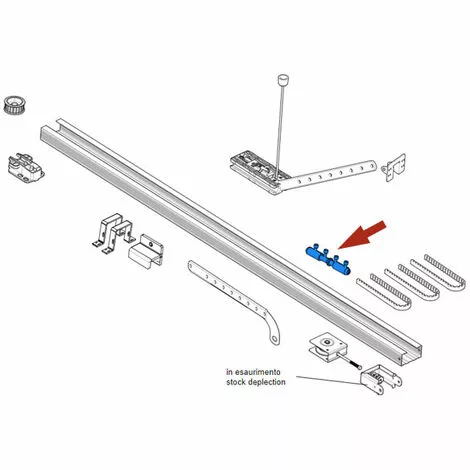 in esaurimento
stock deplection