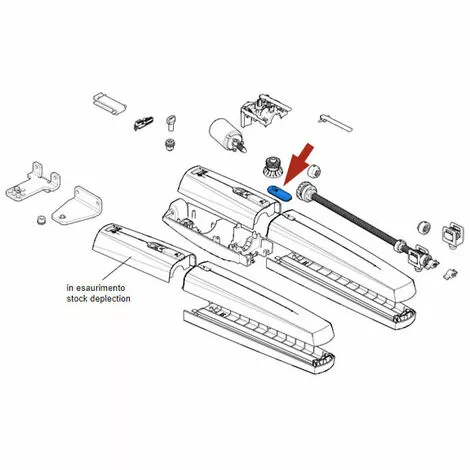 in esaurimento
stock deplection