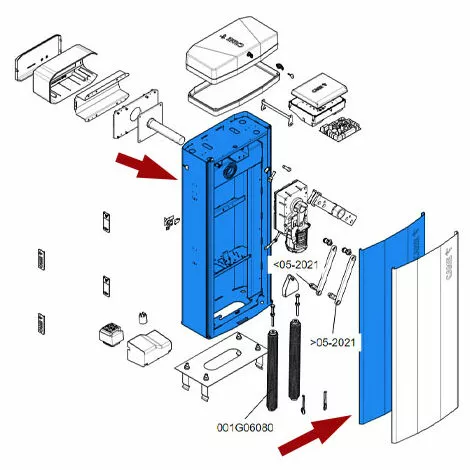 <05-2021

>05-2021

001G06080